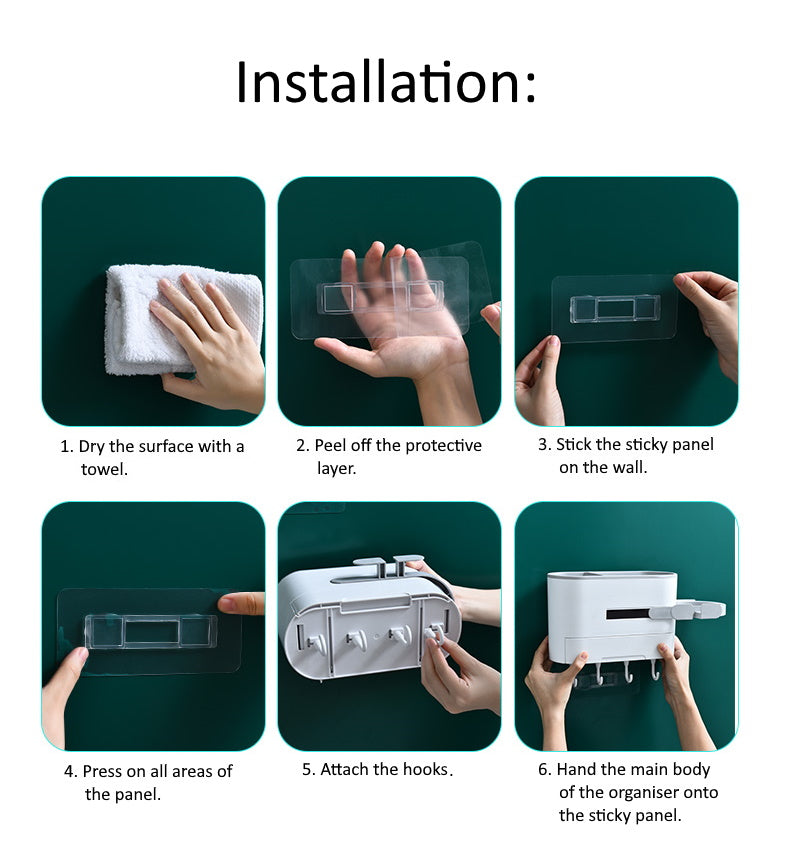 Installation:

1. Dry the surface with a towel.

2. Peel off the protective layer.

3. Stick the sticky panel on the wall.

4. Press on all areas of the panel.

5. Attach the hooks.

6. Hand the main body of the organiser onto the sticky panel.