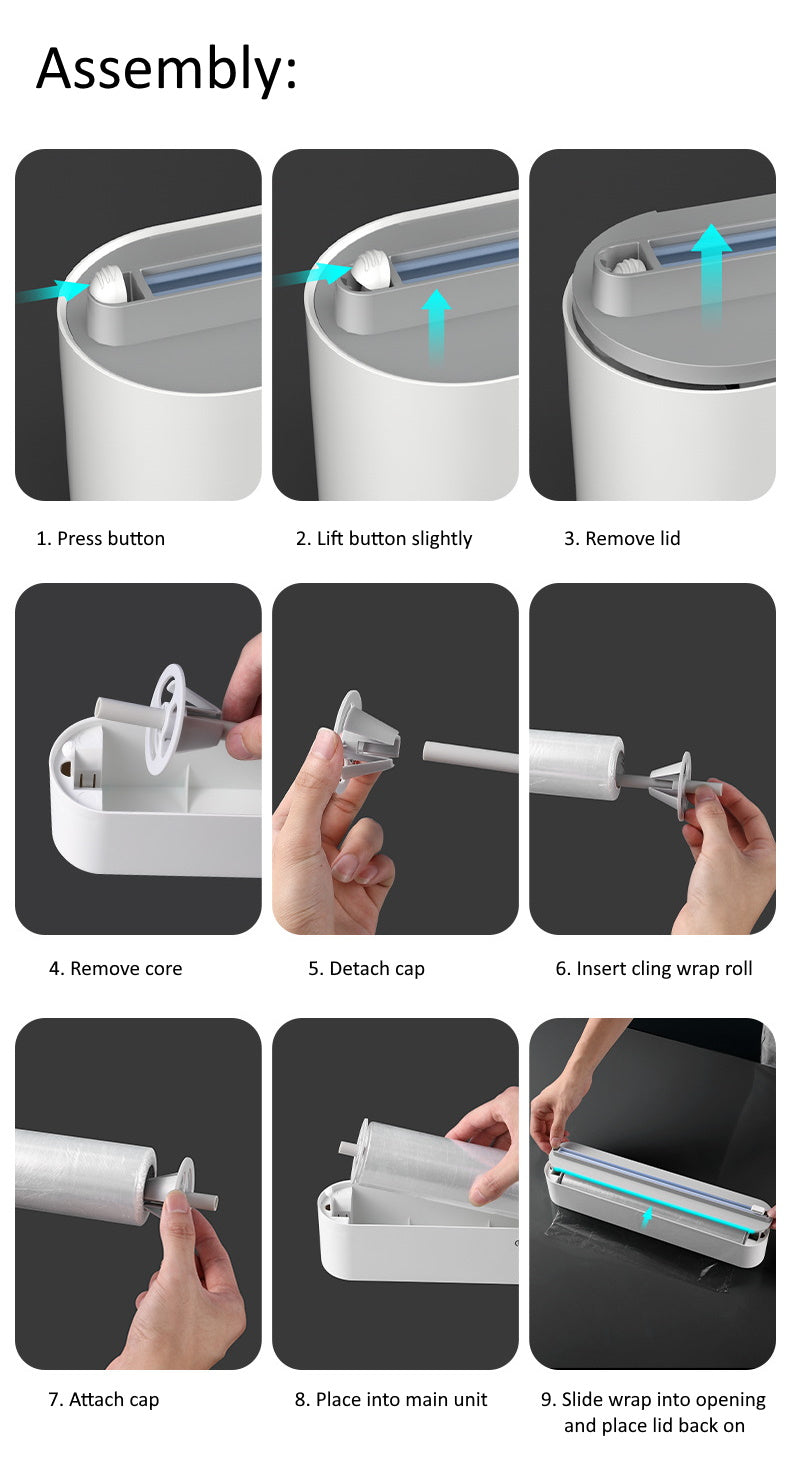 Assembly:

1. Press button

2. Lift button slightly

3. Remove lid

4. Remove core

5. Detach cap

6. Insert cling wrap roll

7. Attach cap

8. Place into main unit

9. Slide wrap into opening and place lid back on