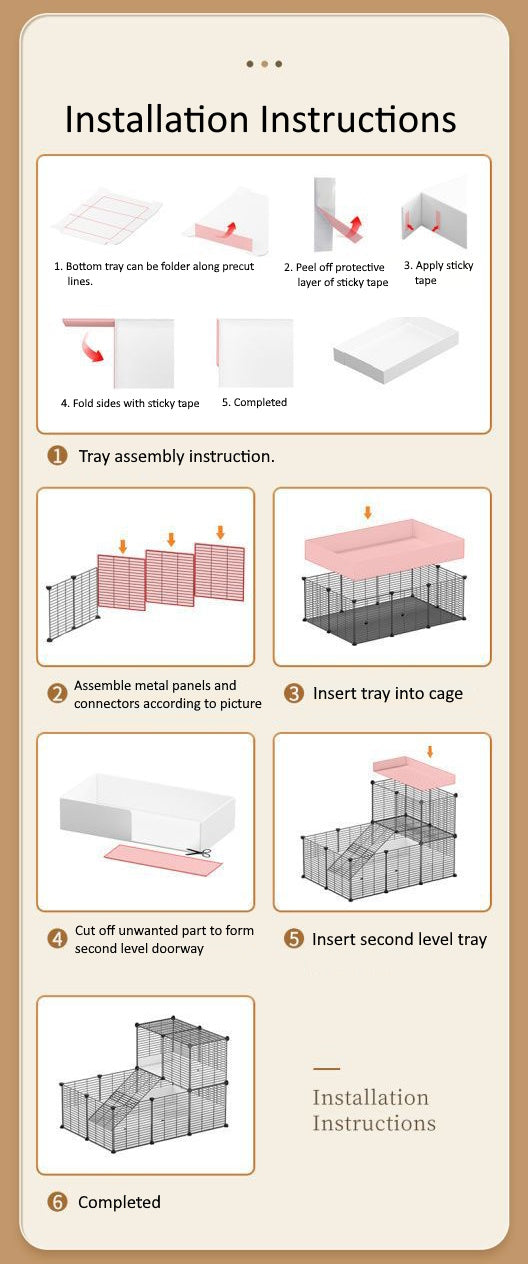 Installation Instructions

1. Bottom tray can be folder along precut lines.

2. Peel off protective layer of sticky tape

3. Apply sticky tape

4. Fold sides with sticky tape

5. Completed

1 Tray assembly instruction.

2 Assemble metal panels and connectors according to picture

3 Insert tray into cage

4 Cut off unwanted part to form second level doorway

5 Insert second level tray

6 Completed

Installation Instructions