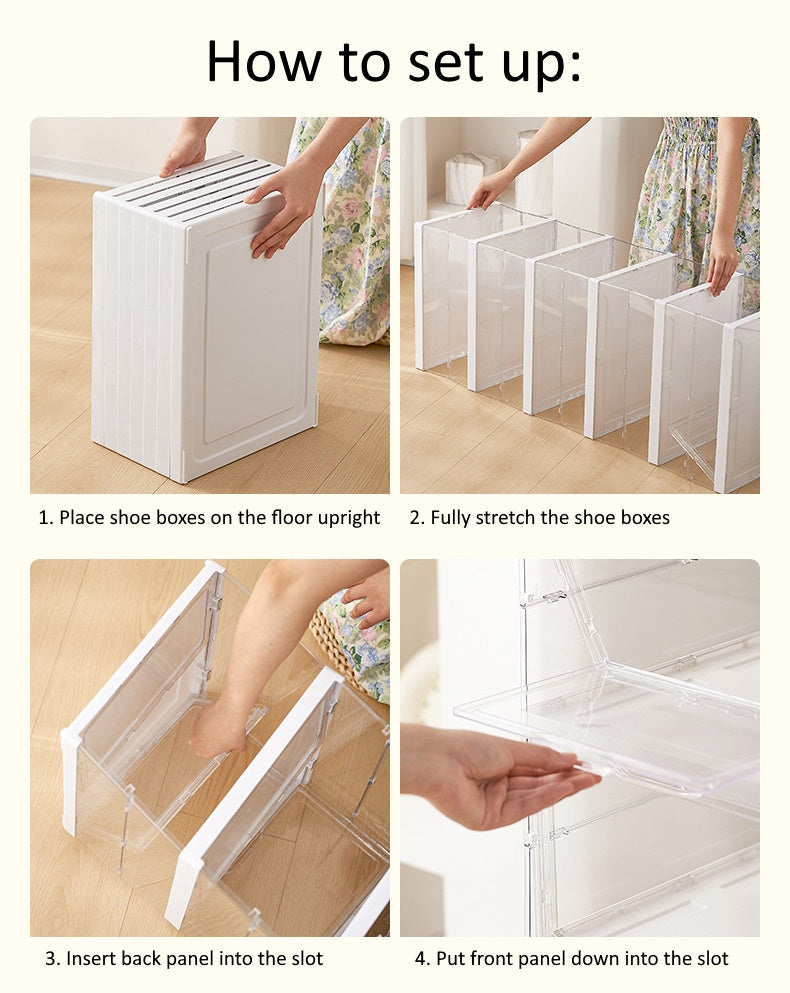 How to set up:

1. Place shoe boxes on the floor upright

2. Fully stretch the shoe boxes

3. Insert back panel into the slot

4. Put front panel down into the slot